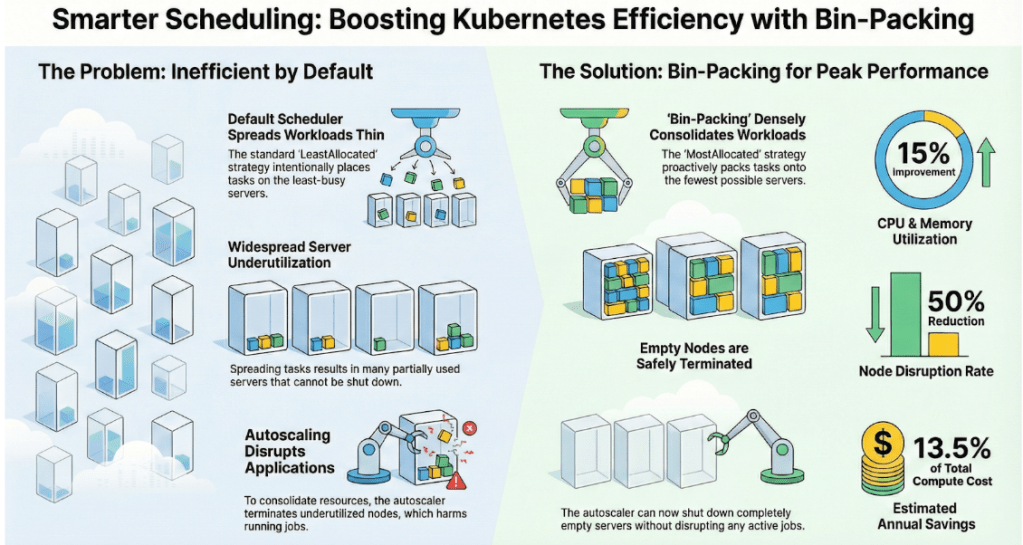 Smarter Scheduling: Boosting Kubernetes Efficiency with Bin-Packing

The Problem: Inefficient by Default

Default Scheduler Spreads Workloads Thin

The standard 'LeastAllocated' strategy intentionally places tasks on the least-busy servers.

Widespread Server Underutilization

Spreading tasks results in many partially used servers that cannot be shut down.

Autoscaling Disrupts Applications

To consolidate resources, the autoscaler terminates underutilized nodes, which harms running jobs.

The Solution: Bin-Packing for Peak Performance

'Bin-Packing' Densely Consolidates Workloads

The 'MostAllocated' strategy proactively packs tasks onto the fewest possible servers.

Empty Nodes are Safely Terminated

The autoscaler can now shut down completely empty servers without disrupting any active jobs.

15% Improvement

CPU & Memory Utilization

50% Reduction

Node Disruption Rate

$

13.5% of Total Compute Cost

Estimated Annual Savings